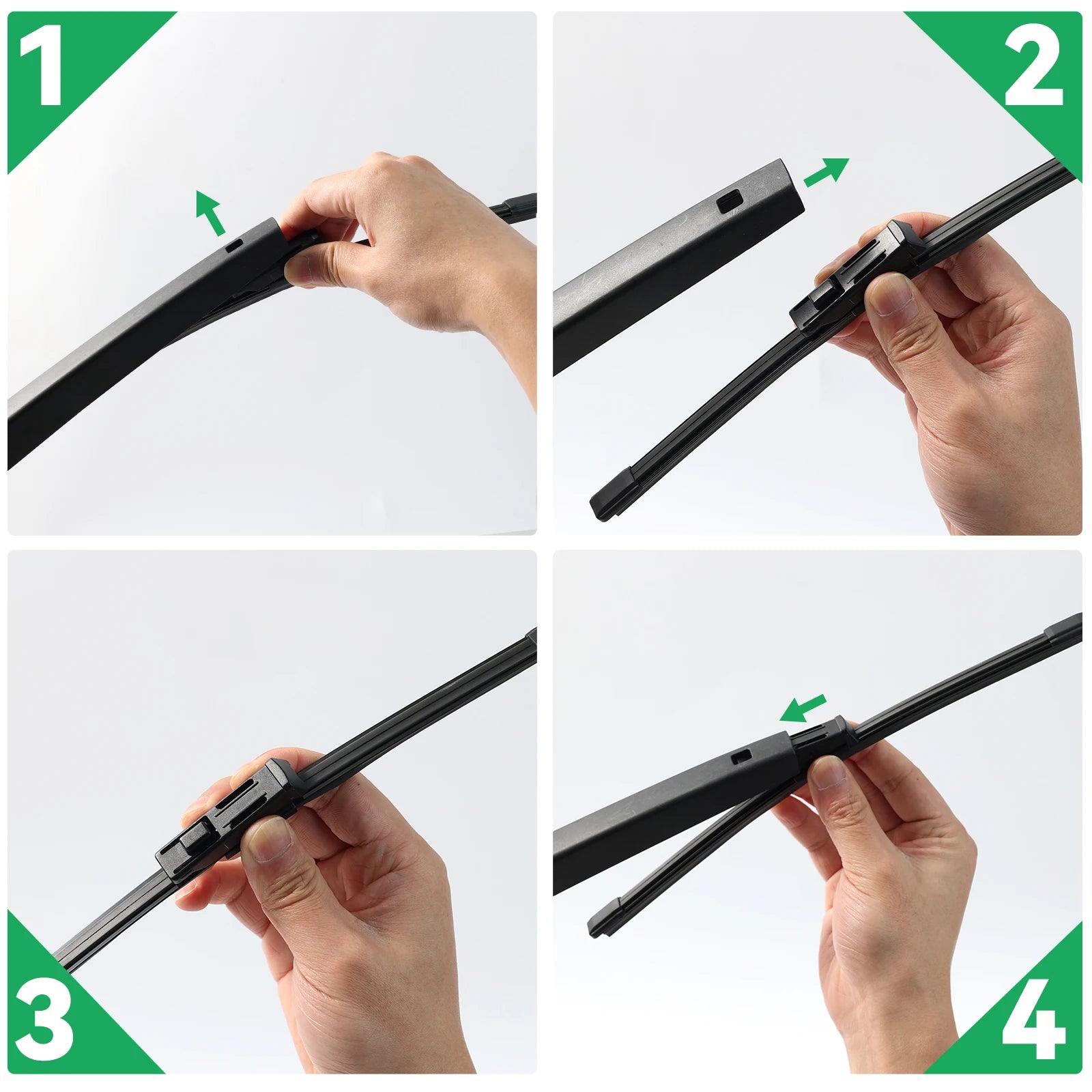 1

2

3

4