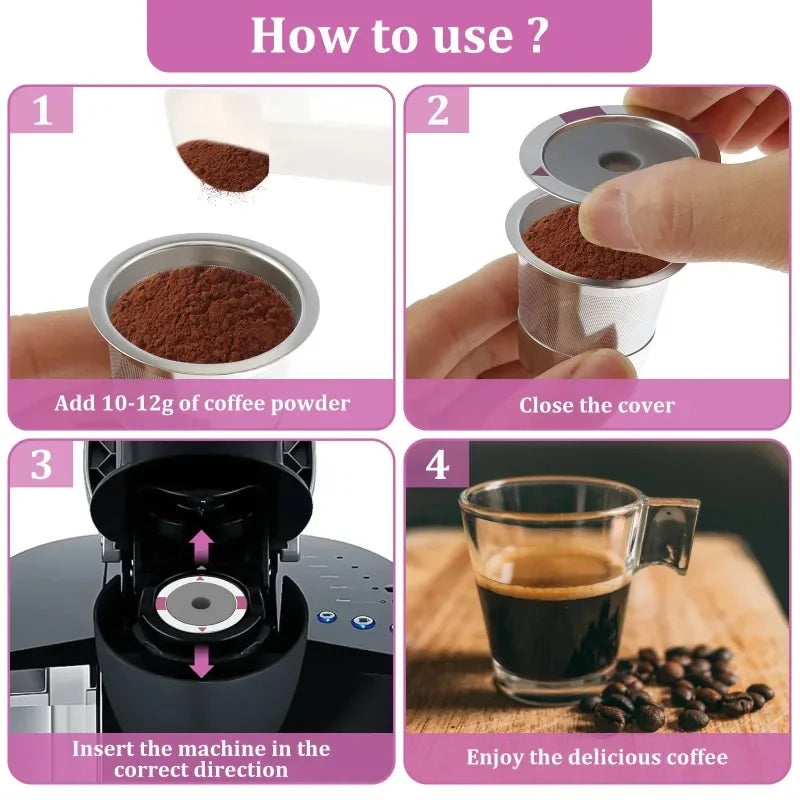 How to use ?

1

Add 10-12g of coffee powder

2

Close the cover

3

Insert the machine in the correct direction

4

Enjoy the delicious coffee