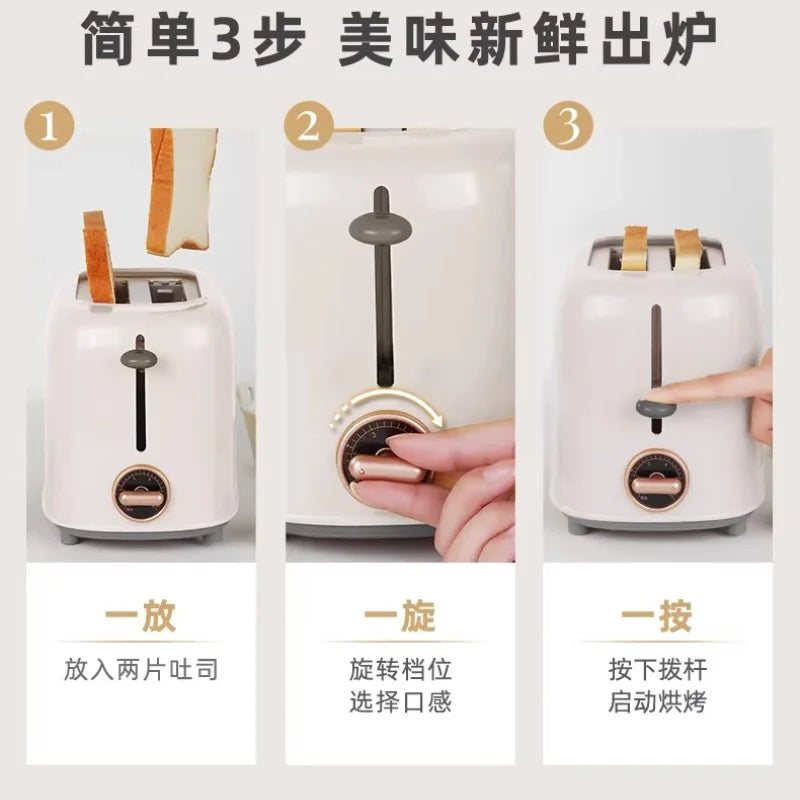 简单3步 美味新鲜出炉

1

一放

放入两片吐司

2

一旋

旋转档位
选择口感

3

一按

按下拨杆
启动烘烤